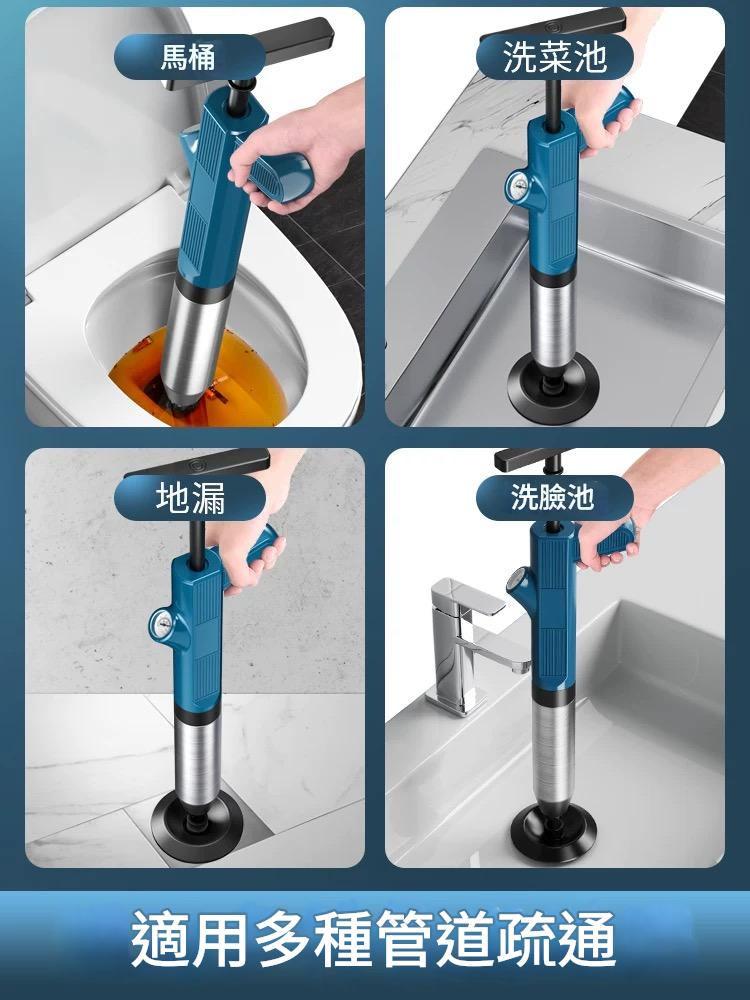 馬桶

洗菜池

地漏

洗臉池

適用多種管道疏通