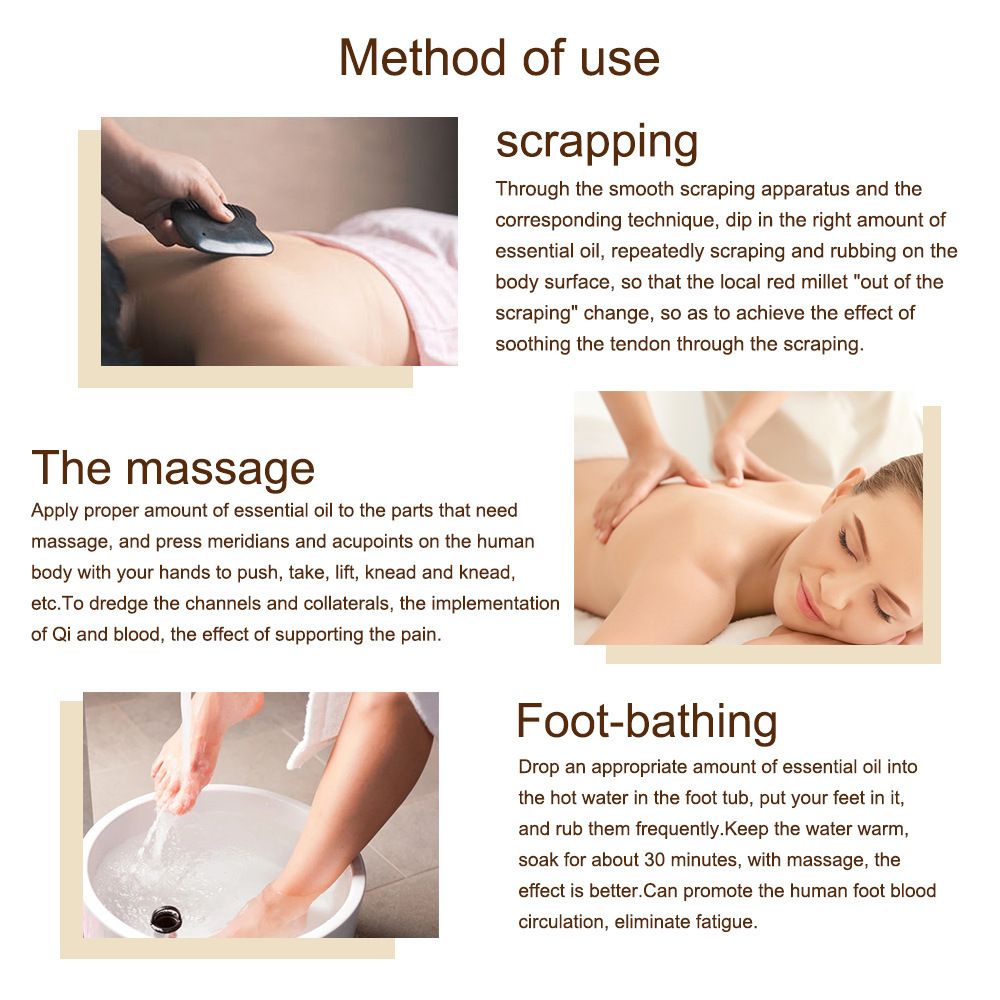 Method of use

scrapping

Through the smooth scraping apparatus and the corresponding technique, dip in the right amount of essential oil, repeatedly scraping and rubbing on the body surface, so that the local red millet "out of the scraping" change, so as to achieve the effect of soothing the tendon through the scraping.

The massage

Apply proper amount of essential oil to the parts that need massage, and press meridians and acupoints on the human body with your hands to push, take, lift, knead and knead, etc.To dredge the channels and collaterals, the implementation of Qi and blood, the effect of supporting the pain.

Foot-bathing

Drop an appropriate amount of essential oil into the hot water in the foot tub, put your feet in it, and rub them frequently.Keep the water warm, soak for about 30 minutes, with massage, the effect is better.Can promote the human foot blood circulation, eliminate fatigue.