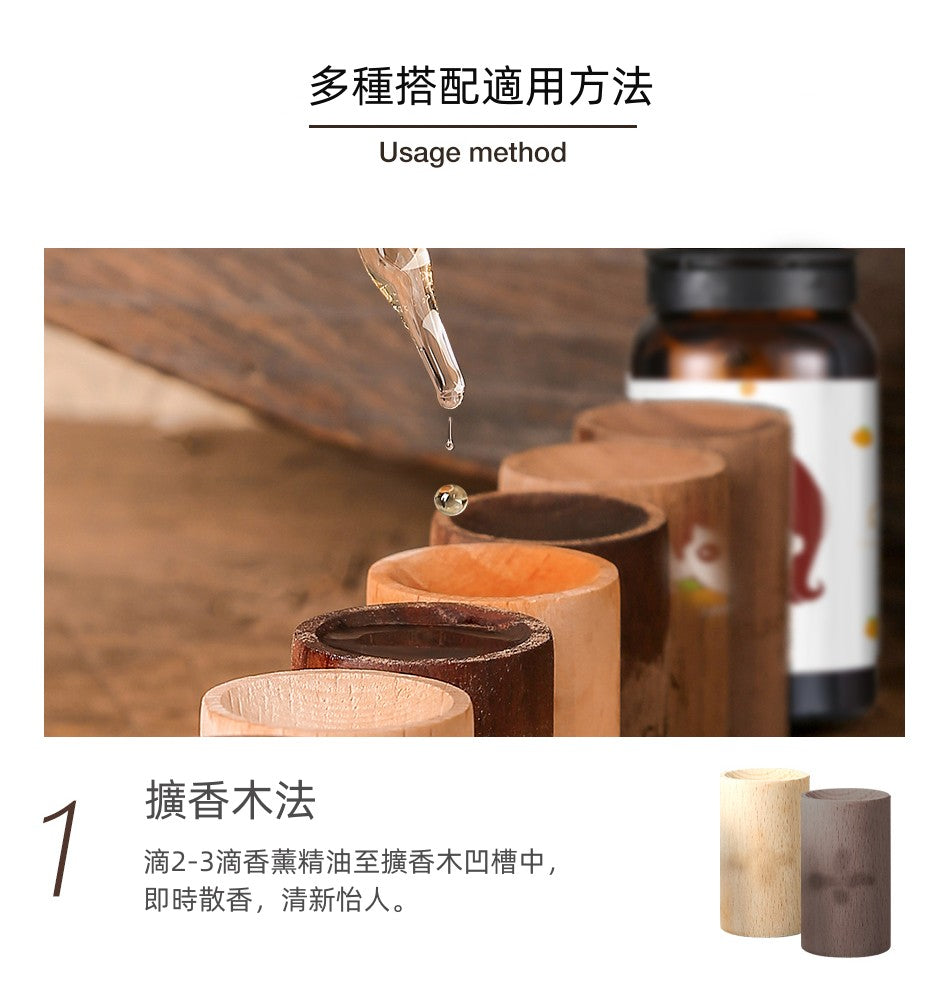 多種搭配適用方法

Usage method

1

擴香木法

滴2-3滴香薰精油至擴香木凹槽中，即時散香，清新怡人。