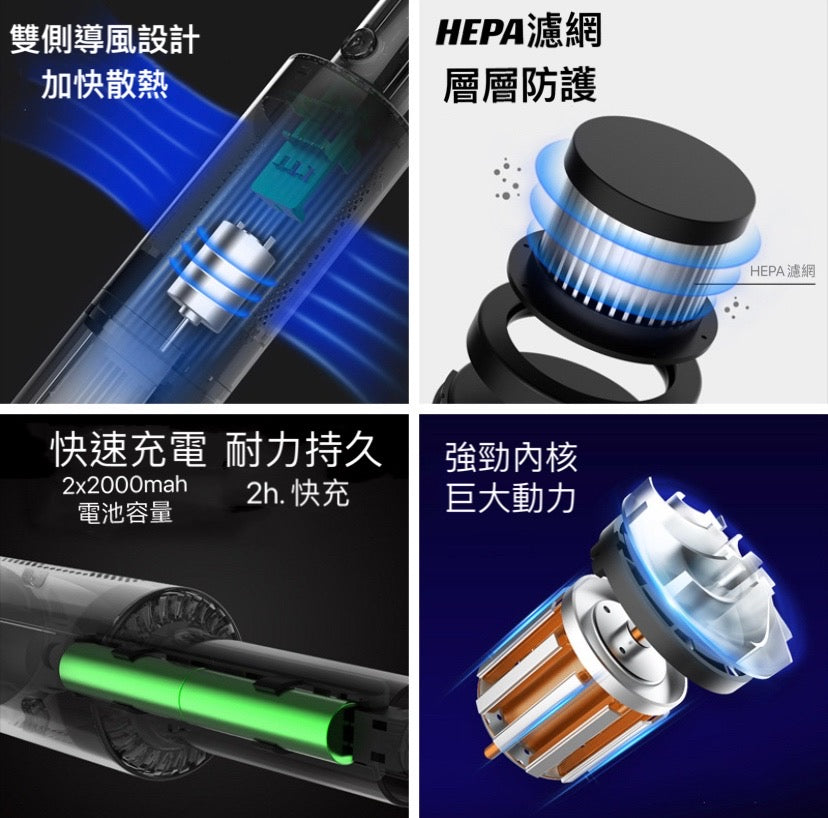 雙側導風設計
加快散熱

HEPA濾網
層層防護

HEPA 濾網

快速充電 耐力持久
2x2000mah
電池容量
2h. 快充

強勁內核
巨大動力