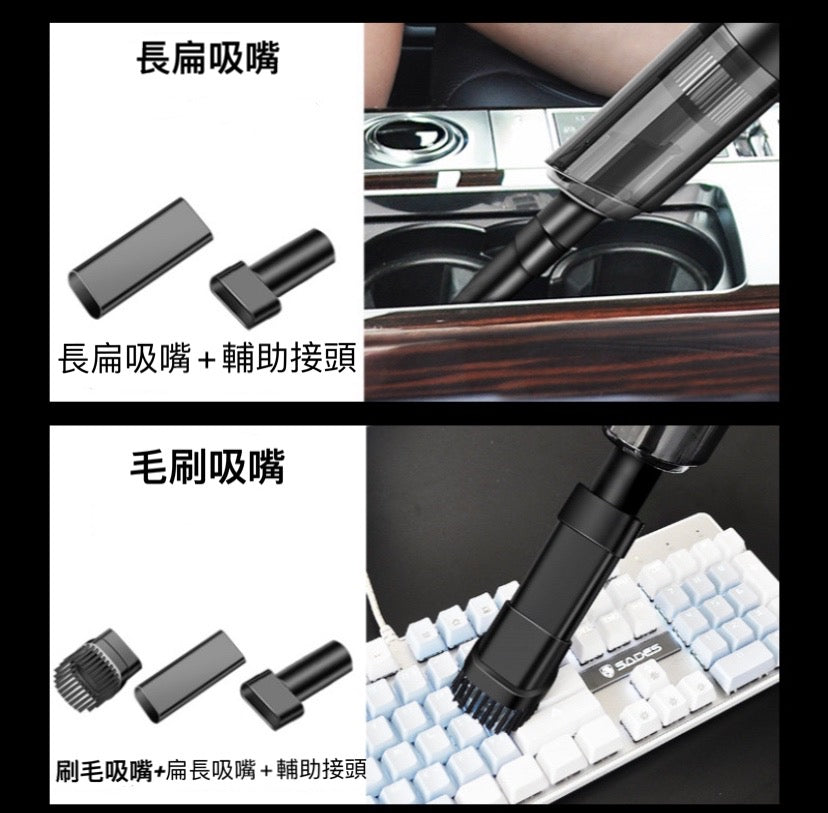 長扁吸嘴

長扁吸嘴＋輔助接頭

毛刷吸嘴

刷毛吸嘴+扁長吸嘴＋輔助接頭

SADES