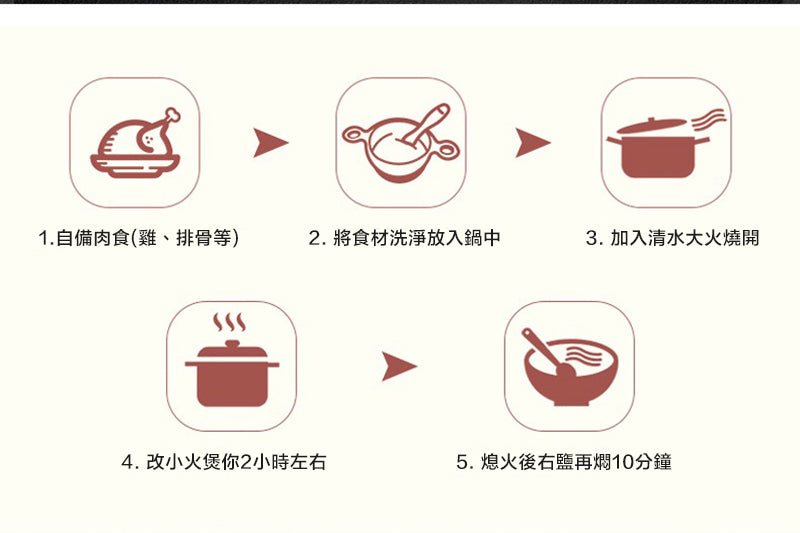 1.自備肉食(雞、排骨等)

2. 將食材洗淨放入鍋中

3. 加入清水大火燒開

4. 改小火煲你2小時左右

5. 熄火後右鹽再燜10分鐘