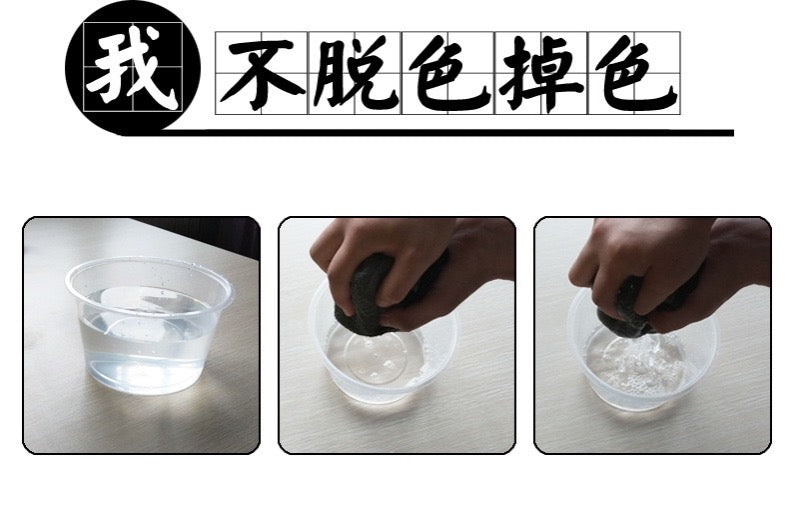 我 不脱色掉色