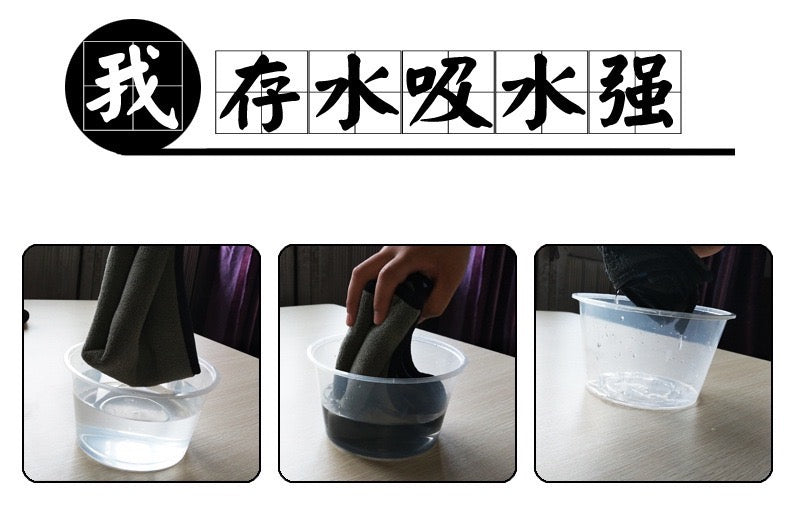 我 存水吸水强