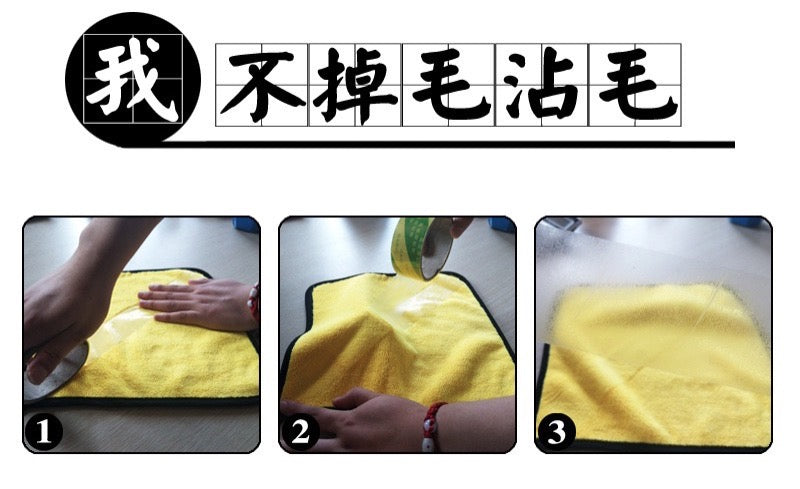 我 不掉毛沾毛

1

2

3