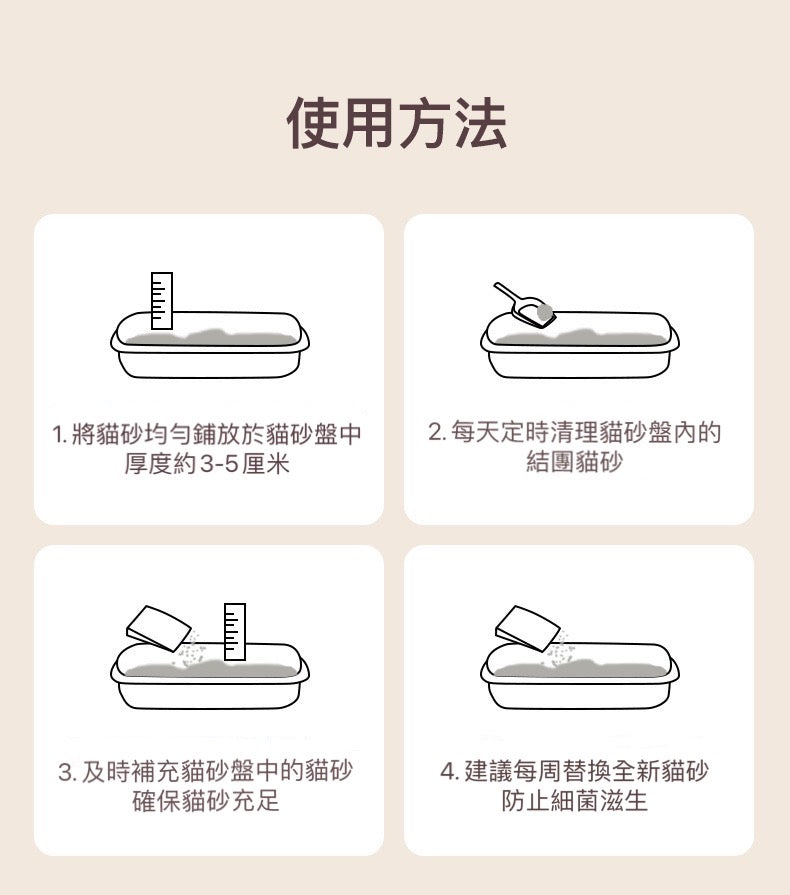 使用方法

1. 將貓砂均勻鋪放於貓砂盤中
厚度約3-5厘米

2. 每天定時清理貓砂盤內的
結團貓砂

3. 及時補充貓砂盤中的貓砂
確保貓砂充足

4. 建議每周替換全新貓砂
防止細菌滋生